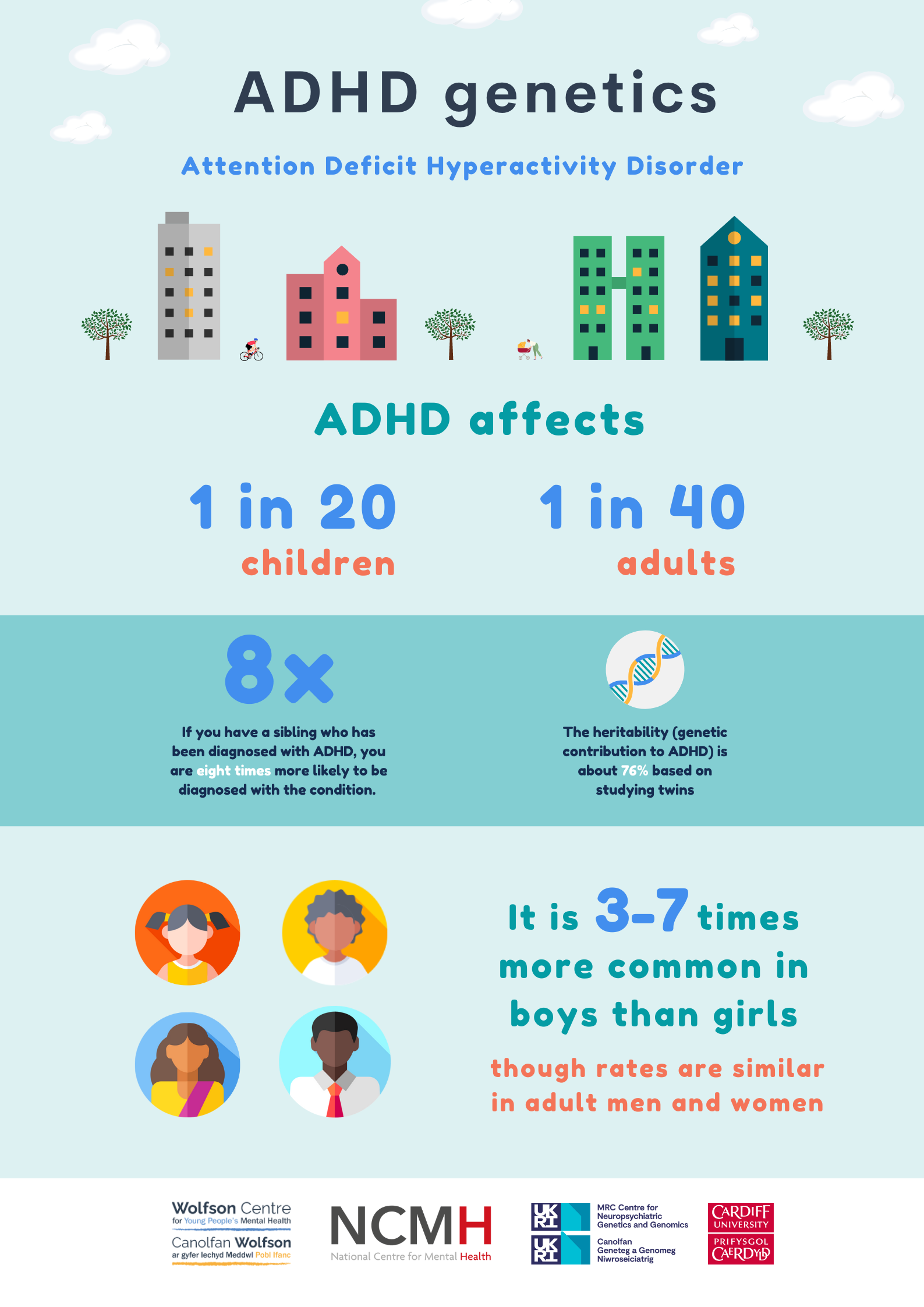 ADHD genetics

Attention Deficit Hyperactivity Disorder

ADHD affects

1 in 20
children

1 in 40
adults

8x

If you have a sibling who has been diagnosed with ADHD, you are eight times more likely to be diagnosed with the condition.

The heritability (genetic contribution to ADHD) is about 76% based on studying twins

It is 3-7 times more common in boys than girls

though rates are similar in adult men and women

Wolfson Centre for Young People's Mental Health
Canolfan Wolfson ar gyfer Iechyd Meddwl Pobl Ifanc

NCMH
National Centre for Mental Health

UK RI
MRC Centre for Neuropsychiatric Genetics and Genomics
UK RI
Canolfan Geneteg a Genomeg Niwroseiciatrig

CARDIFF UNIVERSITY
PRIFYSGOL CAERDYDD